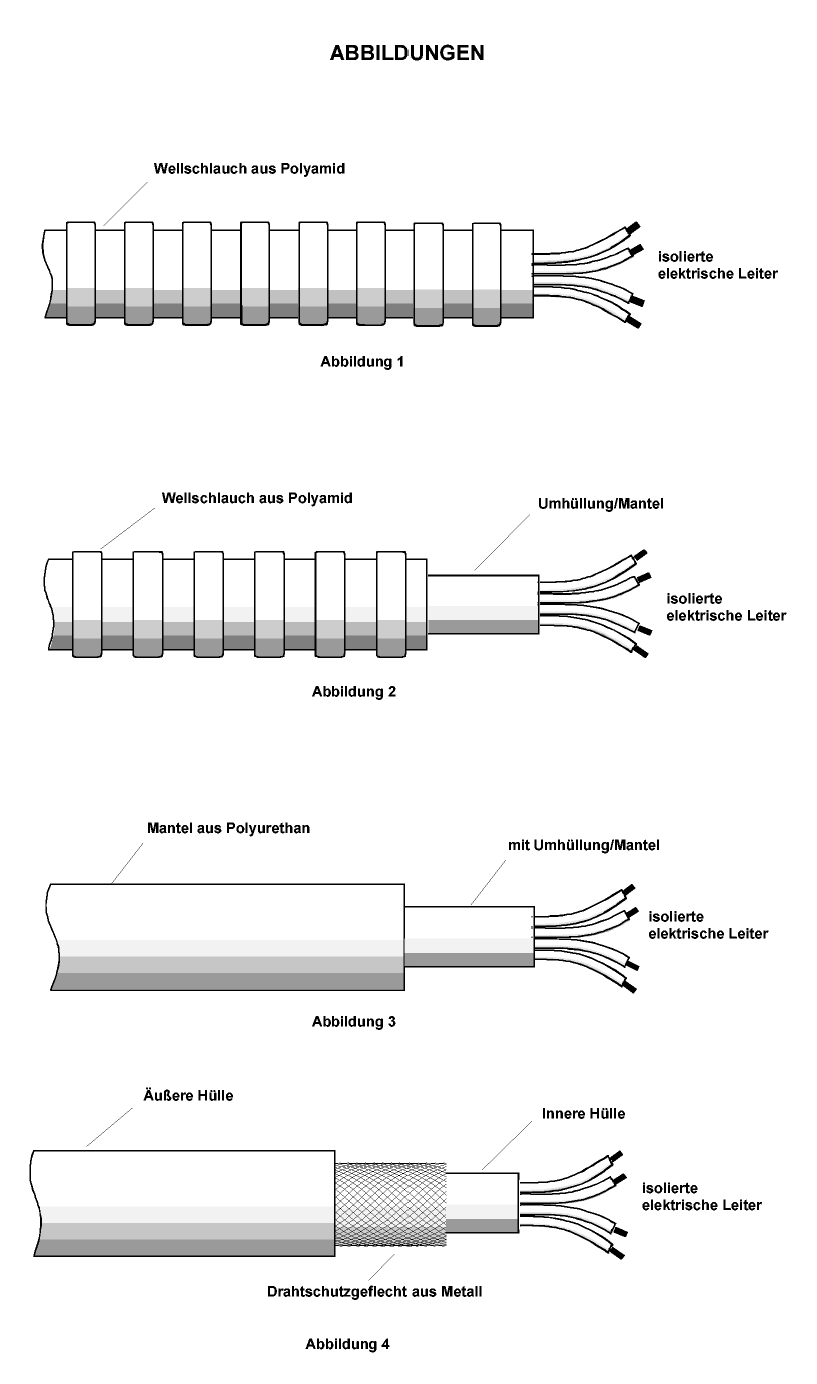 ABBILDUNGEN

Wellschlauch aus Polyamid

isolierte elektrische Leiter

Abbildung 1

Wellschlauch aus Polyamid

Umhüllung/Mantel

isolierte elektrische Leiter

Abbildung 2

Mantel aus Polyurethan

mit Umhüllung/Mantel

isolierte elektrische Leiter

Abbildung 3

Äußere Hülle

Innere Hülle

isolierte elektrische Leiter

Drahtschutzgeflecht aus Metall

Abbildung 4